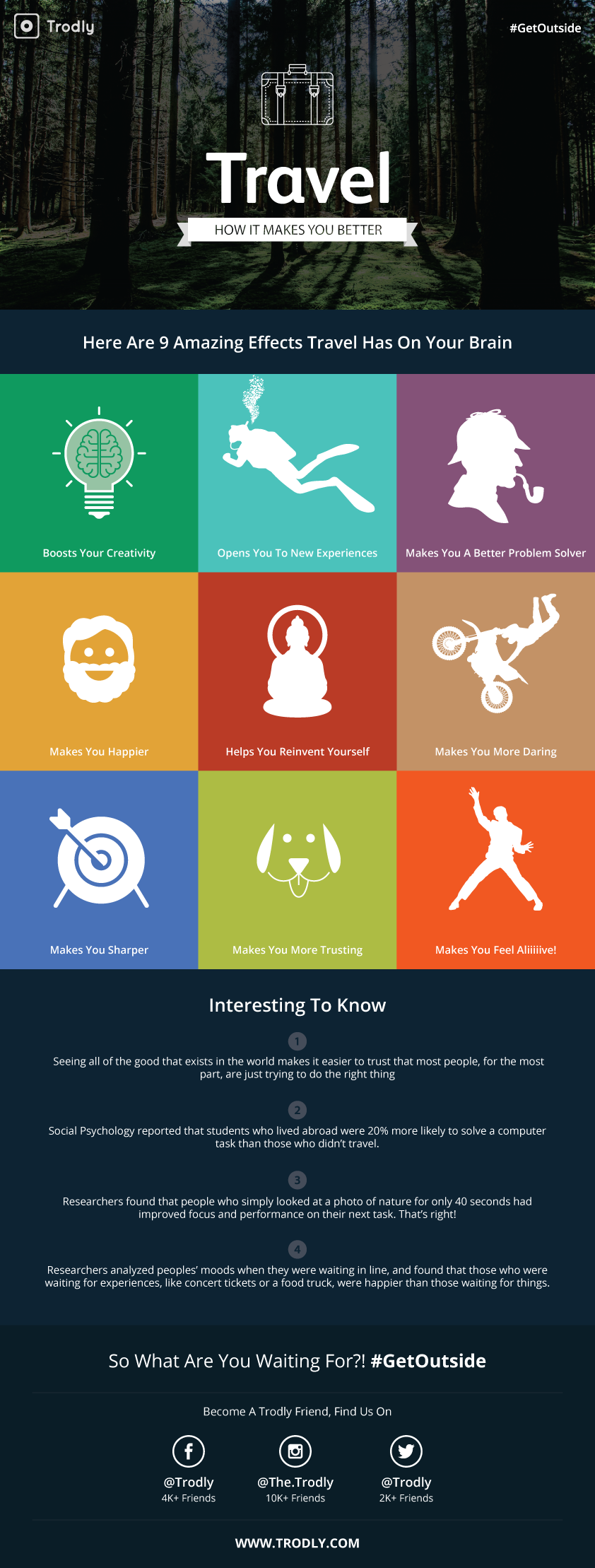 Trodly

#GetOutside

Travel

HOW IT MAKES YOU BETTER

Here Are 9 Amazing Effects Travel Has On Your Brain

Boosts Your Creativity

Opens You To New Experiences

Makes You A Better Problem Solver

Makes You Happier

Helps You Reinvent Yourself

Makes You More Daring

Makes You Sharper

Makes You More Trusting

Makes You Feel Aliiiiive!

Interesting To Know

1

Seeing all of the good that exists in the world makes it easier to trust that most people, for the most part, are just trying to do the right thing

2

Social Psychology reported that students who lived abroad were 20% more likely to solve a computer task than those who didn't travel.

3

Researchers found that people who simply looked at a photo of nature for only 40 seconds had improved focus and performance on their next task. That's right!

4

Researchers analyzed peoples' moods when they were waiting in line, and found that those who were waiting for experiences, like concert tickets or a food truck, were happier than those waiting for things.

So What Are You Waiting For?! #GetOutside

Become A Trodly Friend, Find Us On

@Trodly
4K+ Friends

@The.Trodly
10K+ Friends

@Trodly
2K+ Friends

WWW.TRODLY.COM