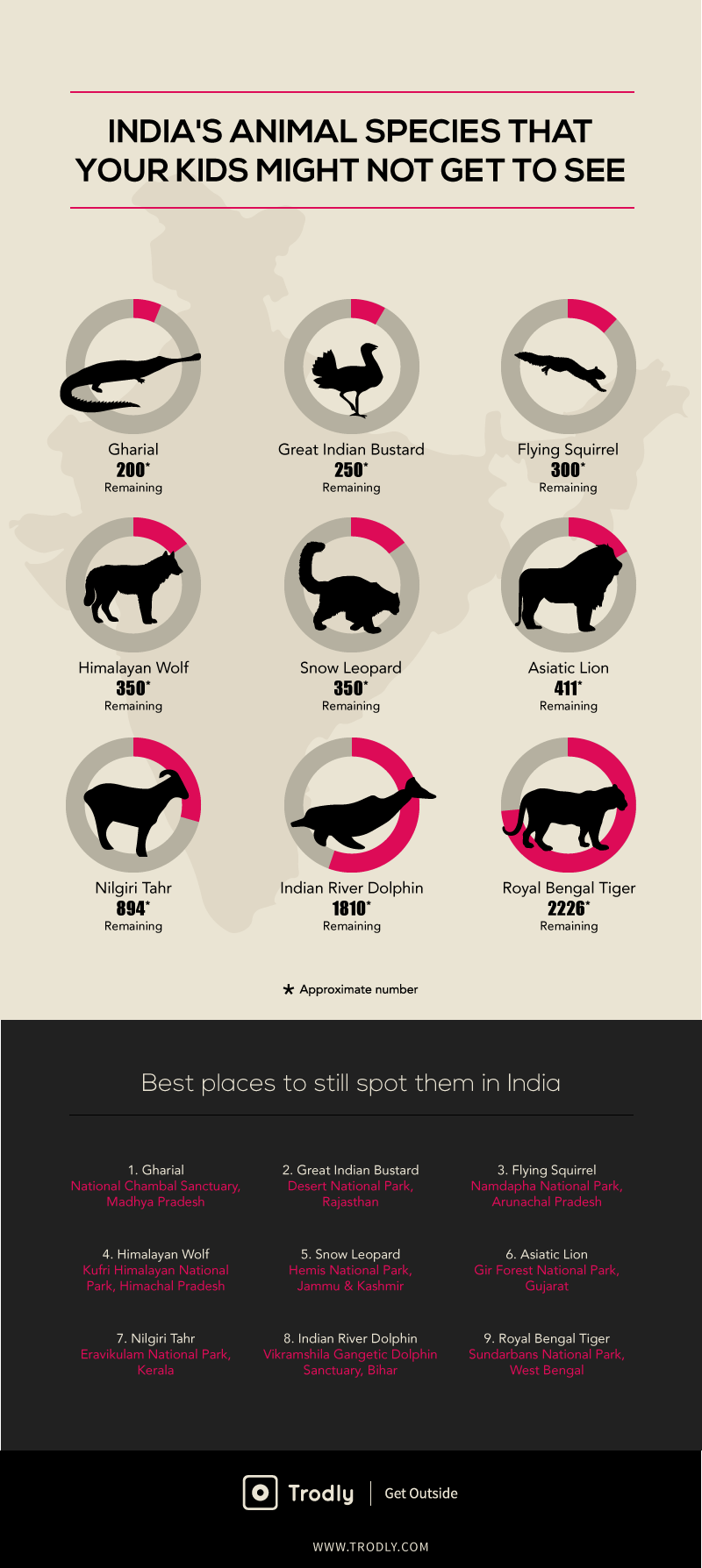 INDIA'S ANIMAL SPECIES THAT YOUR KIDS MIGHT NOT GET TO SEE

Gharial
200*
Remaining

Great Indian Bustard
250*
Remaining

Flying Squirrel
300*
Remaining

Himalayan Wolf
350*
Remaining

Snow Leopard
350*
Remaining

Asiatic Lion
411*
Remaining

Nilgiri Tahr
894*
Remaining

Indian River Dolphin
1810*
Remaining

Royal Bengal Tiger
2226*
Remaining

* Approximate number

Best places to still spot them in India

1. Gharial
National Chambal Sanctuary, Madhya Pradesh

2. Great Indian Bustard
Desert National Park, Rajasthan

3. Flying Squirrel
Namdapha National Park, Arunachal Pradesh

4. Himalayan Wolf
Kufri Himalayan National Park, Himachal Pradesh

5. Snow Leopard
Hemis National Park, Jammu & Kashmir

6. Asiatic Lion
Gir Forest National Park, Gujarat

7. Nilgiri Tahr
Eravikulam National Park, Kerala

8. Indian River Dolphin
Vikramshila Gangetic Dolphin Sanctuary, Bihar

9. Royal Bengal Tiger
Sundarbans National Park, West Bengal

Trodly | Get Outside

WWW.TRODLY.COM